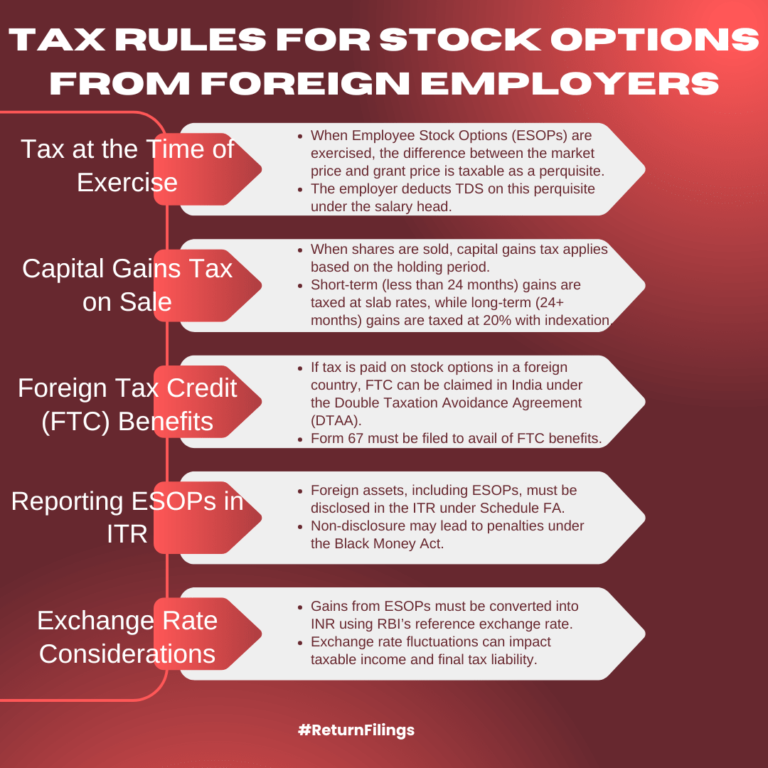 TAX RULES FOR STOCK OPTIONS FROM FOREIGN EMPLOYERS

Tax at the Time of Exercise

- When Employee Stock Options (ESOPs) are exercised, the difference between the market price and grant price is taxable as a perquisite.
- The employer deducts TDS on this perquisite under the salary head.

Capital Gains Tax on Sale

- When shares are sold, capital gains tax applies based on the holding period.
- Short-term (less than 24 months) gains are taxed at slab rates, while long-term (24+ months) gains are taxed at 20% with indexation.

Foreign Tax Credit (FTC) Benefits

- If tax is paid on stock options in a foreign country, FTC can be claimed in India under the Double Taxation Avoidance Agreement (DTAA).
- Form 67 must be filed to avail of FTC benefits.

Reporting ESOPs in ITR

- Foreign assets, including ESOPs, must be disclosed in the ITR under Schedule FA.
- Non-disclosure may lead to penalties under the Black Money Act.

Exchange Rate Considerations

- Gains from ESOPs must be converted into INR using RBI's reference exchange rate.
- Exchange rate fluctuations can impact taxable income and final tax liability.

#ReturnFilings