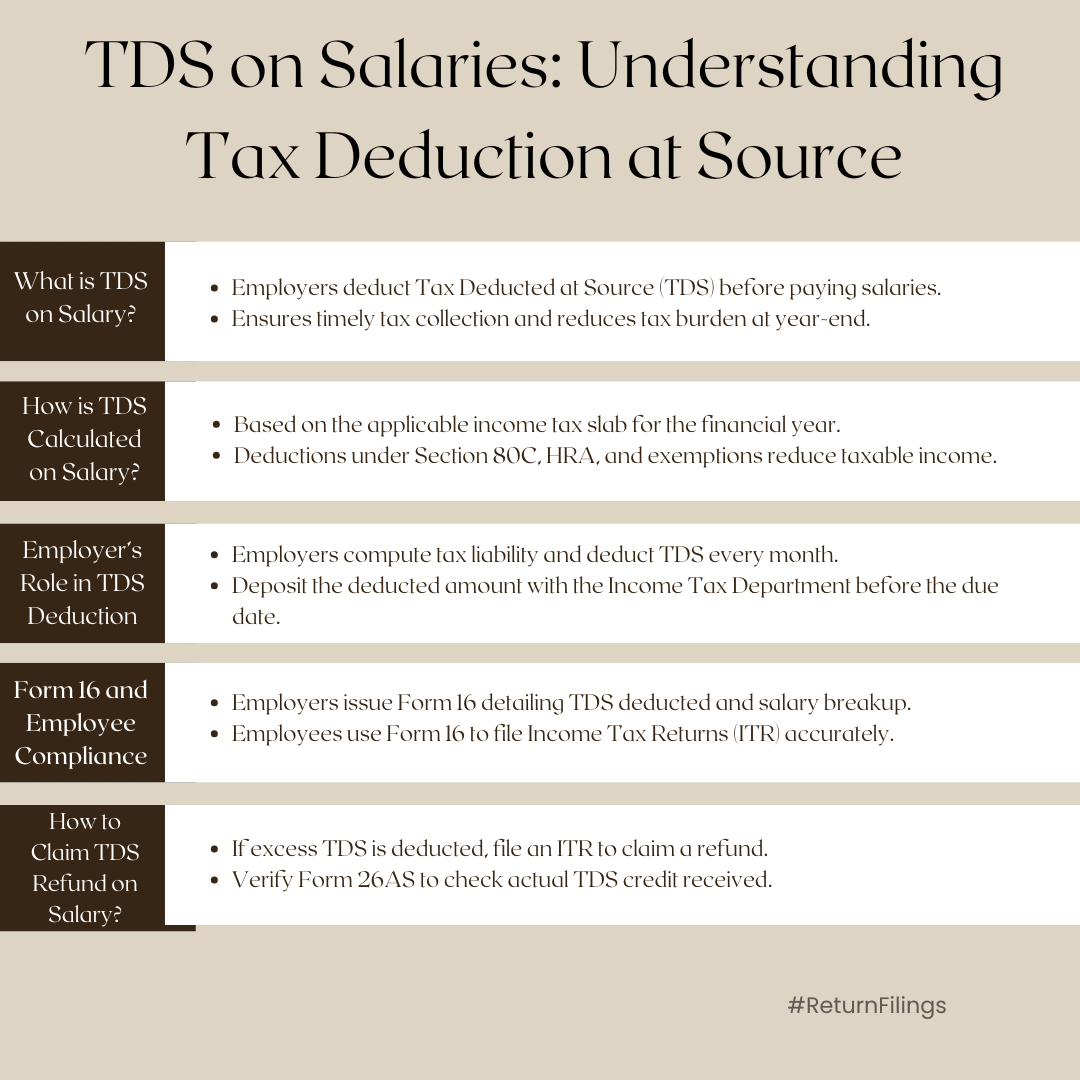 TDS on Salaries: Understanding Tax Deduction at Source

What is TDS on Salary?

- Employers deduct Tax Deducted at Source (TDS) before paying salaries.
- Ensures timely tax collection and reduces tax burden at year-end.

How is TDS Calculated on Salary?

- Based on the applicable income tax slab for the financial year.
- Deductions under Section 80C, HRA, and exemptions reduce taxable income.

Employer's Role in TDS Deduction

- Employers compute tax liability and deduct TDS every month.
- Deposit the deducted amount with the Income Tax Department before the due date.

Form 16 and Employee Compliance

- Employers issue Form 16 detailing TDS deducted and salary breakup.
- Employees use Form 16 to file Income Tax Returns (ITR) accurately.

How to Claim TDS Refund on Salary?

- If excess TDS is deducted, file an ITR to claim a refund.
- Verify Form 26AS to check actual TDS credit received.

#ReturnFilings